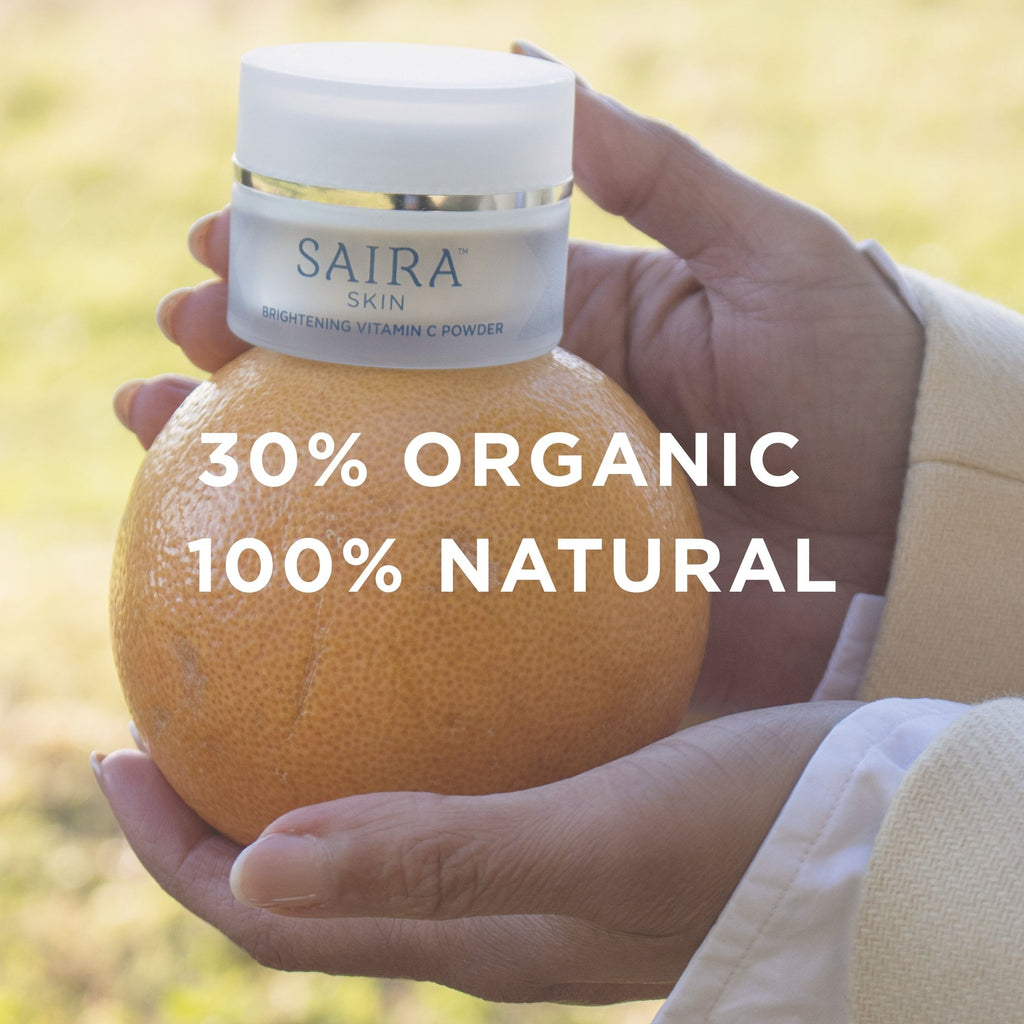 SAIRA™
SKIN
BRIGHTENING VITAMIN C POWDER

30% ORGANIC
100% NATURAL