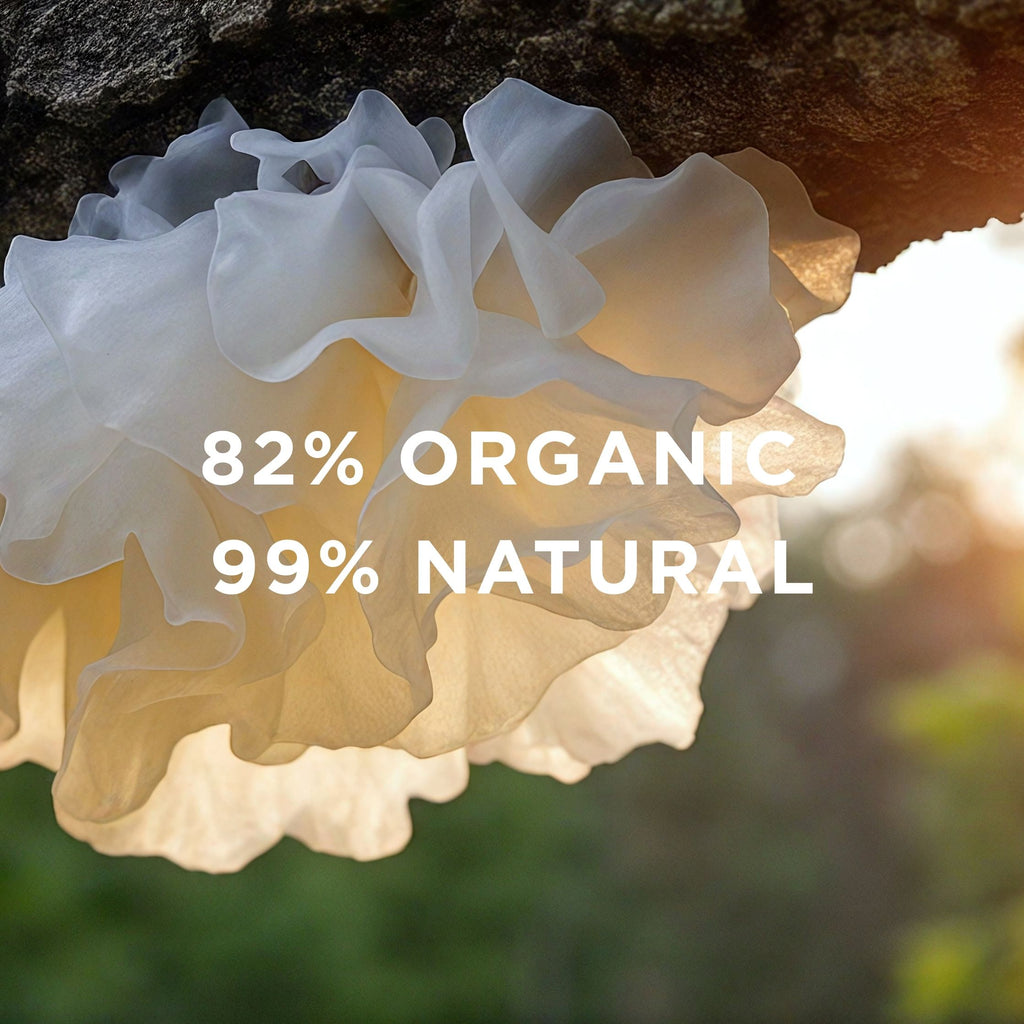 82% ORGANIC
99% NATURAL