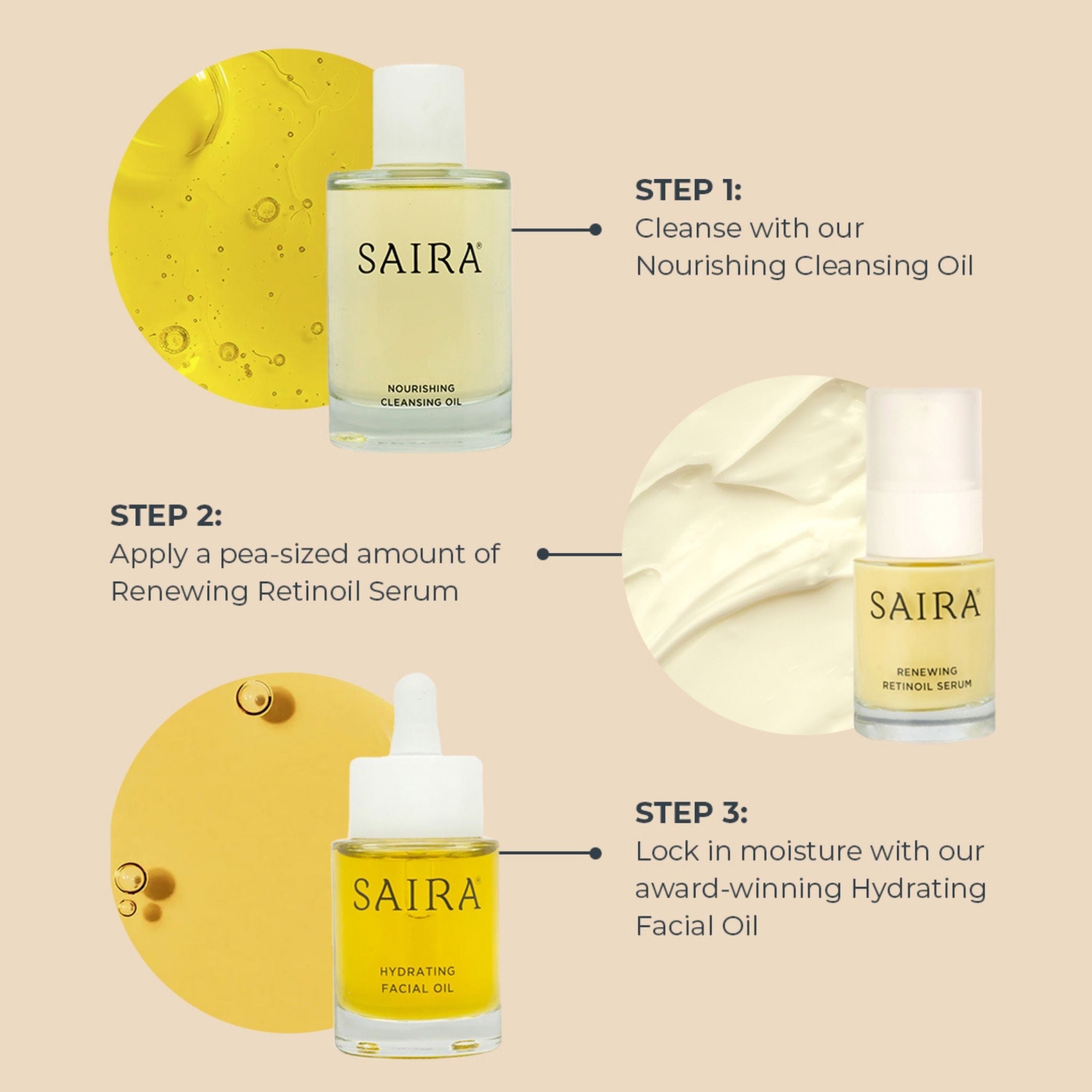 SAIRA®

NOURISHING CLEANSING OIL

STEP 1:
Cleanse with our Nourishing Cleansing Oil

STEP 2:
Apply a pea-sized amount of Renewing Retinoil Serum

SAIRA®

RENEWING RETINOIL SERUM

SAIRA®

HYDRATING FACIAL OIL

STEP 3:
Lock in moisture with our award-winning Hydrating Facial Oil