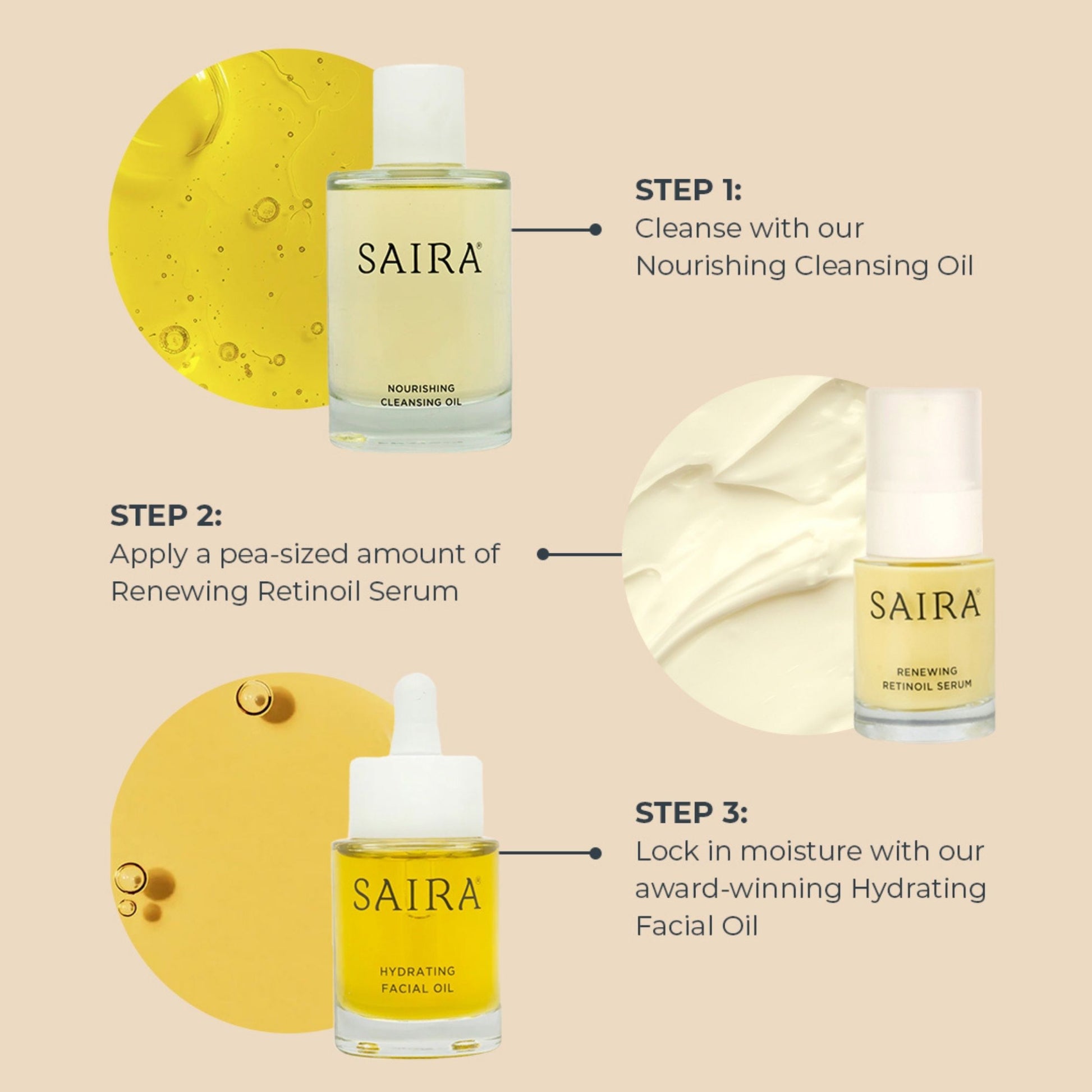 SAIRA®

NOURISHING CLEANSING OIL

STEP 1:
Cleanse with our Nourishing Cleansing Oil

STEP 2:
Apply a pea-sized amount of Renewing Retinoil Serum

SAIRA®

RENEWING RETINOIL SERUM

SAIRA®

HYDRATING FACIAL OIL

STEP 3:
Lock in moisture with our award-winning Hydrating Facial Oil