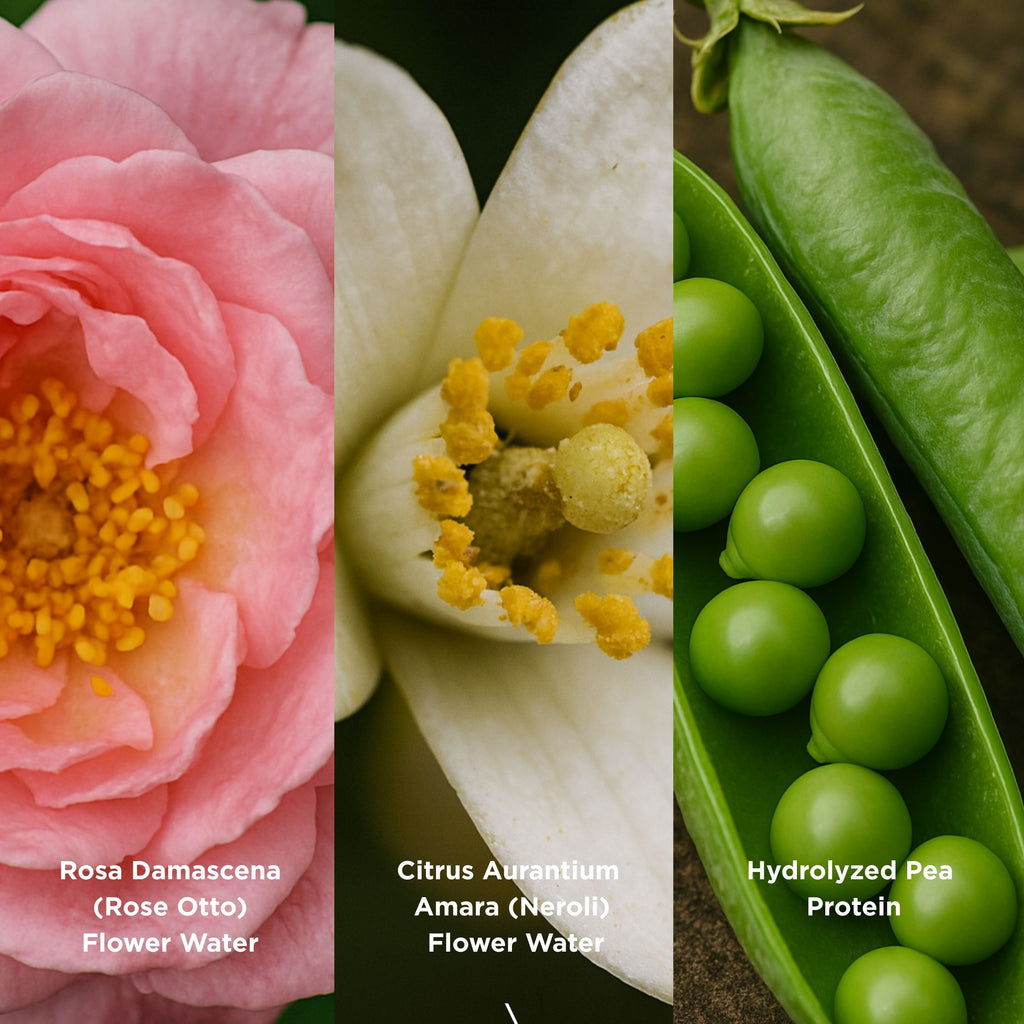 Rosa Damascena (Rose Otto) Flower Water

Citrus Aurantium Amara (Neroli) Flower Water

Hydrolyzed Pea Protein