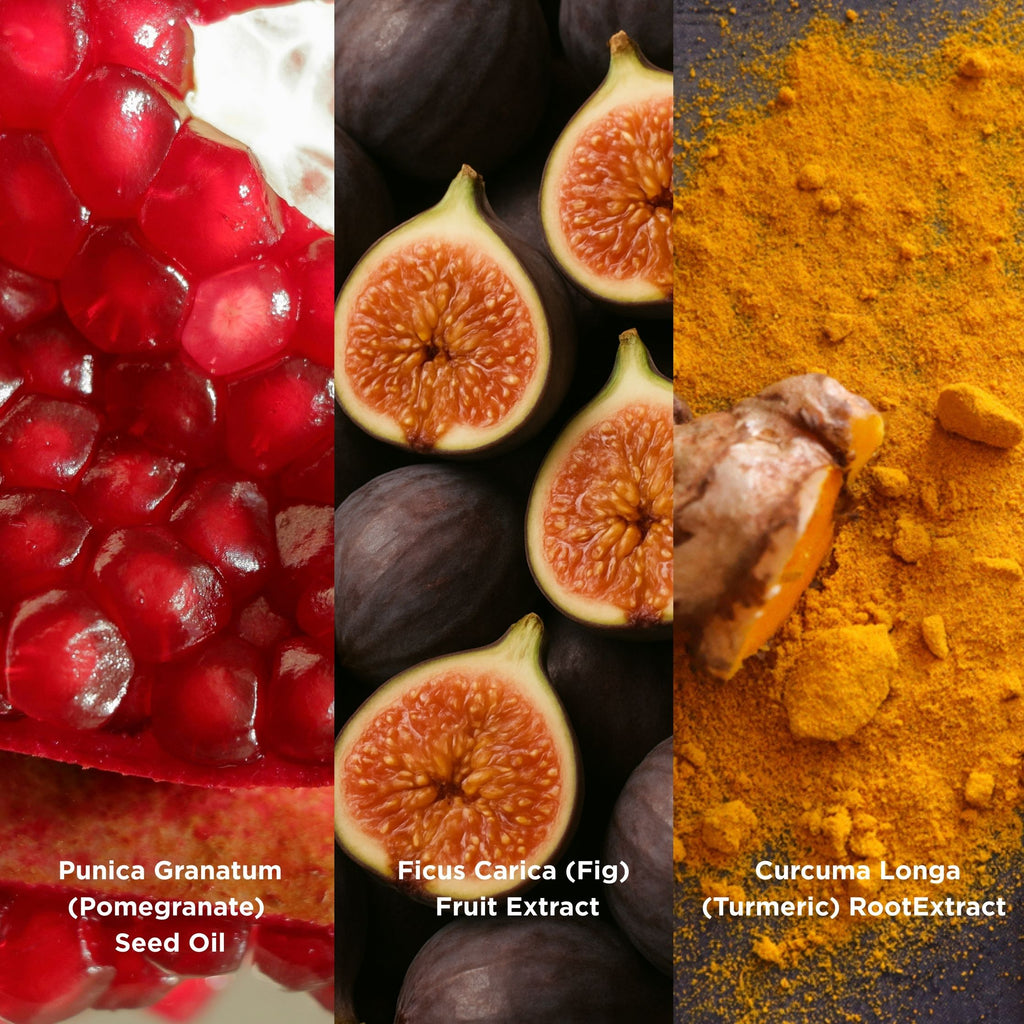 Punica Granatum (Pomegranate) Seed Oil

Ficus Carica (Fig) Fruit Extract

Curcuma Longa (Turmeric) RootExtract