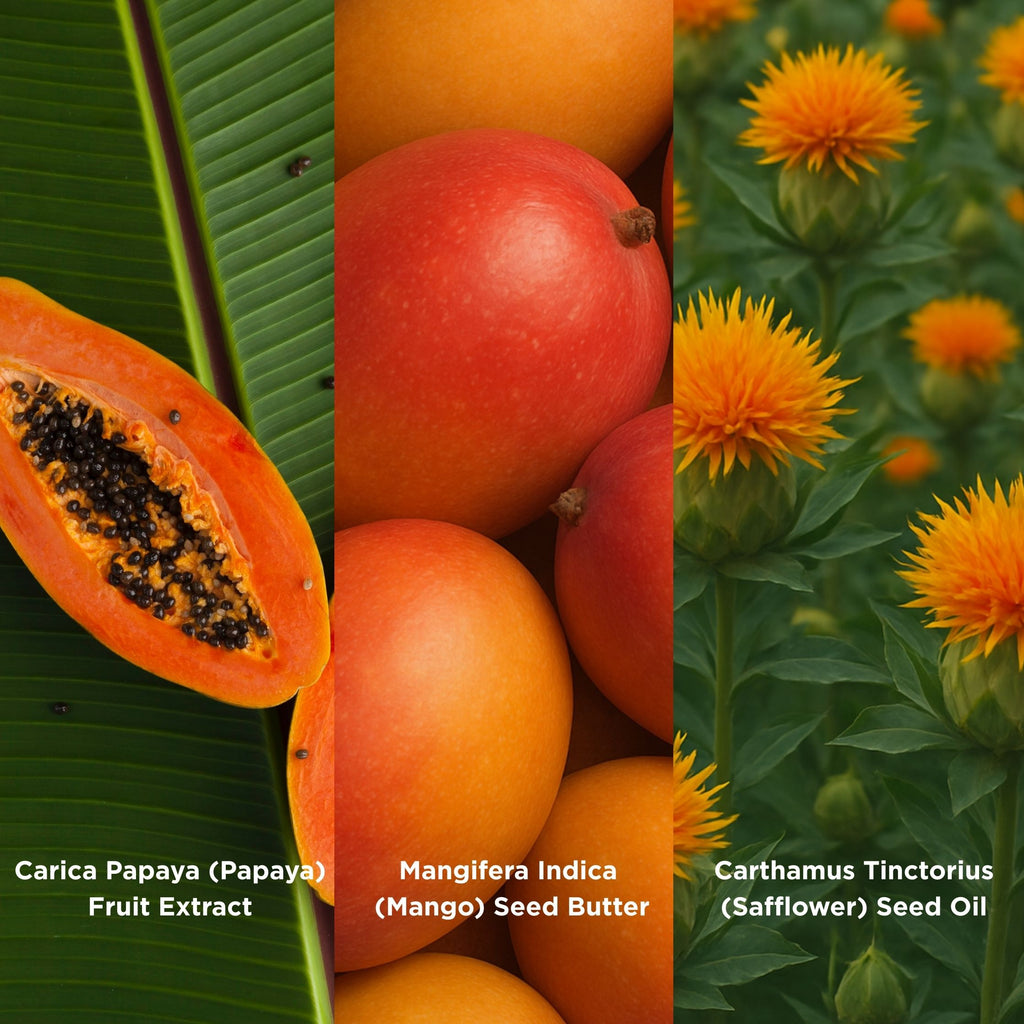 Carica Papaya (Papaya) Fruit Extract

Mangifera Indica (Mango) Seed Butter

Carthamus Tinctorius (Safflower) Seed Oil