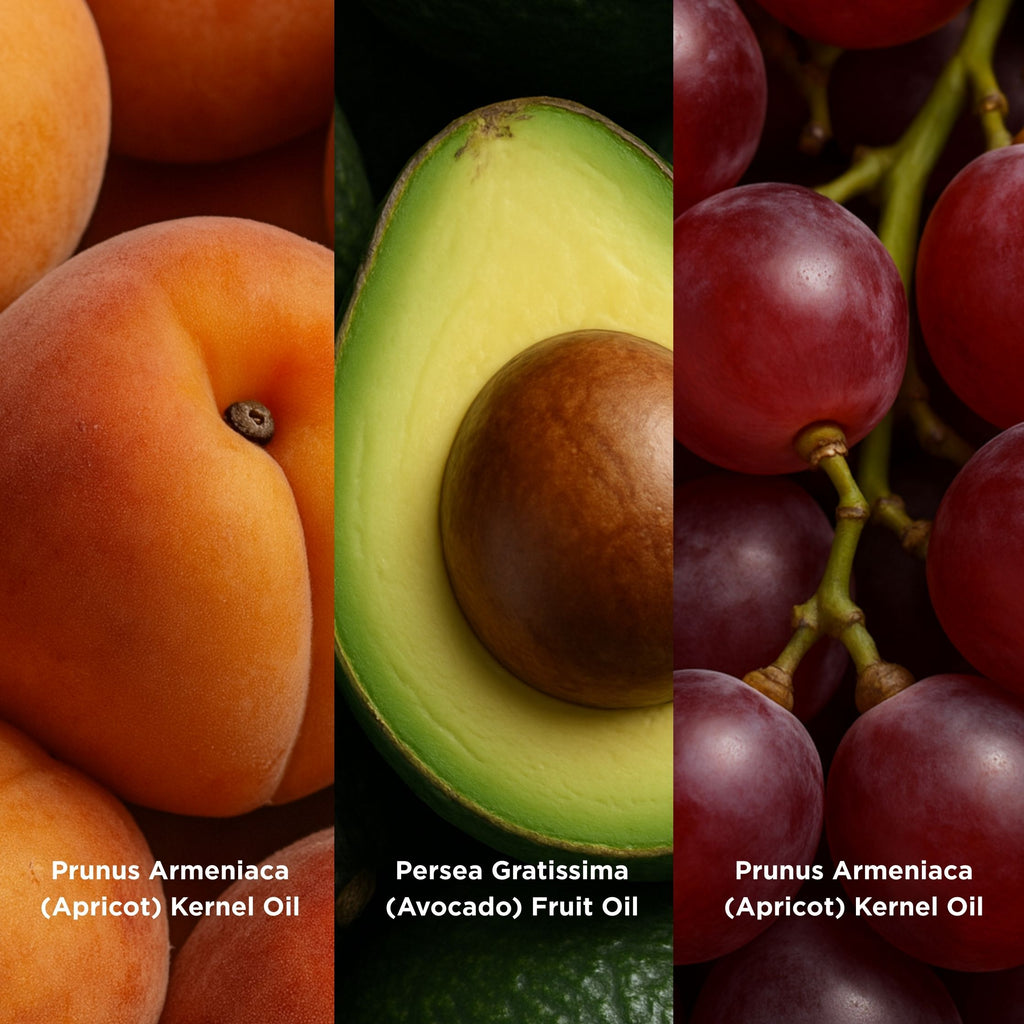 Prunus Armeniaca (Apricot) Kernel Oil

Persea Gratissima (Avocado) Fruit Oil

Prunus Armeniaca (Apricot) Kernel Oil