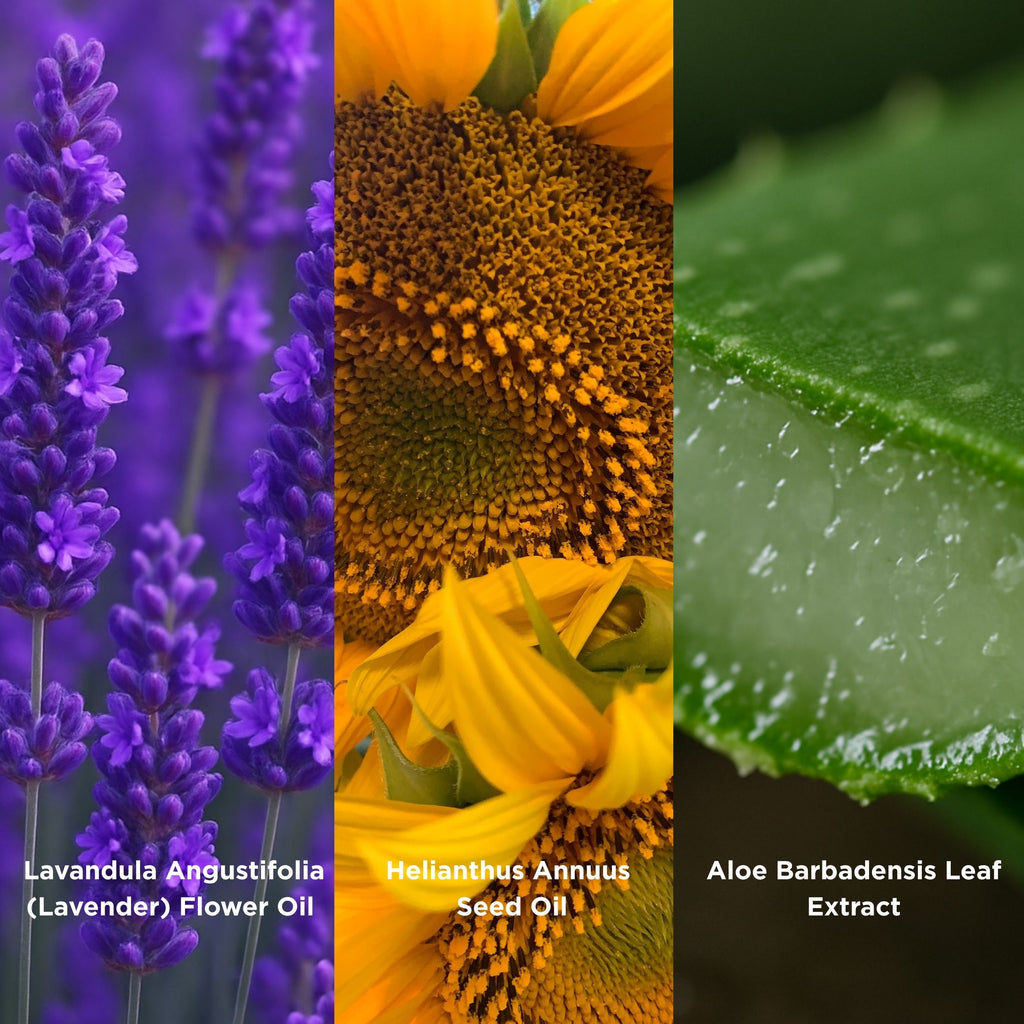 Lavandula Angustifolia (Lavender) Flower Oil

Helianthus Annuus Seed Oil

Aloe Barbadensis Leaf Extract