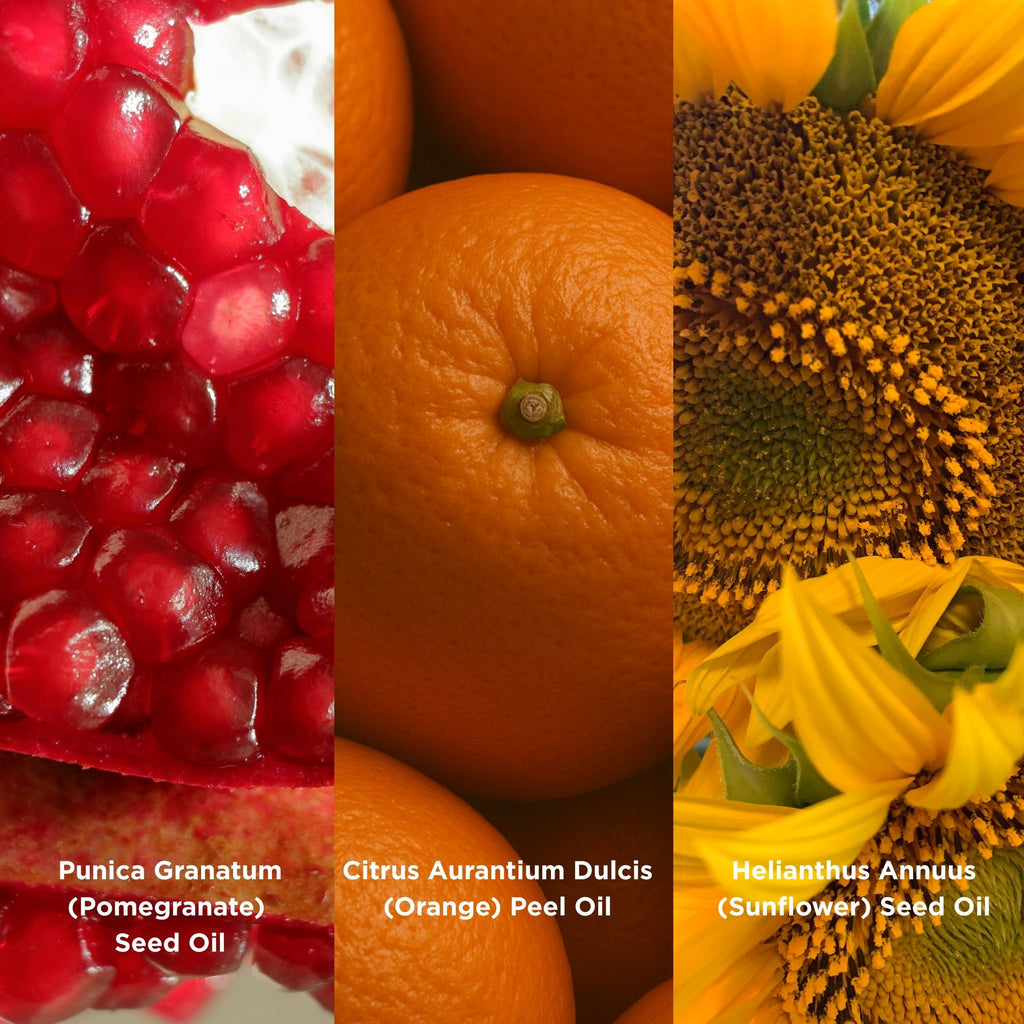 Punica Granatum (Pomegranate) Seed Oil

Citrus Aurantium Dulcis (Orange) Peel Oil

Helianthus Annuus (Sunflower) Seed Oil